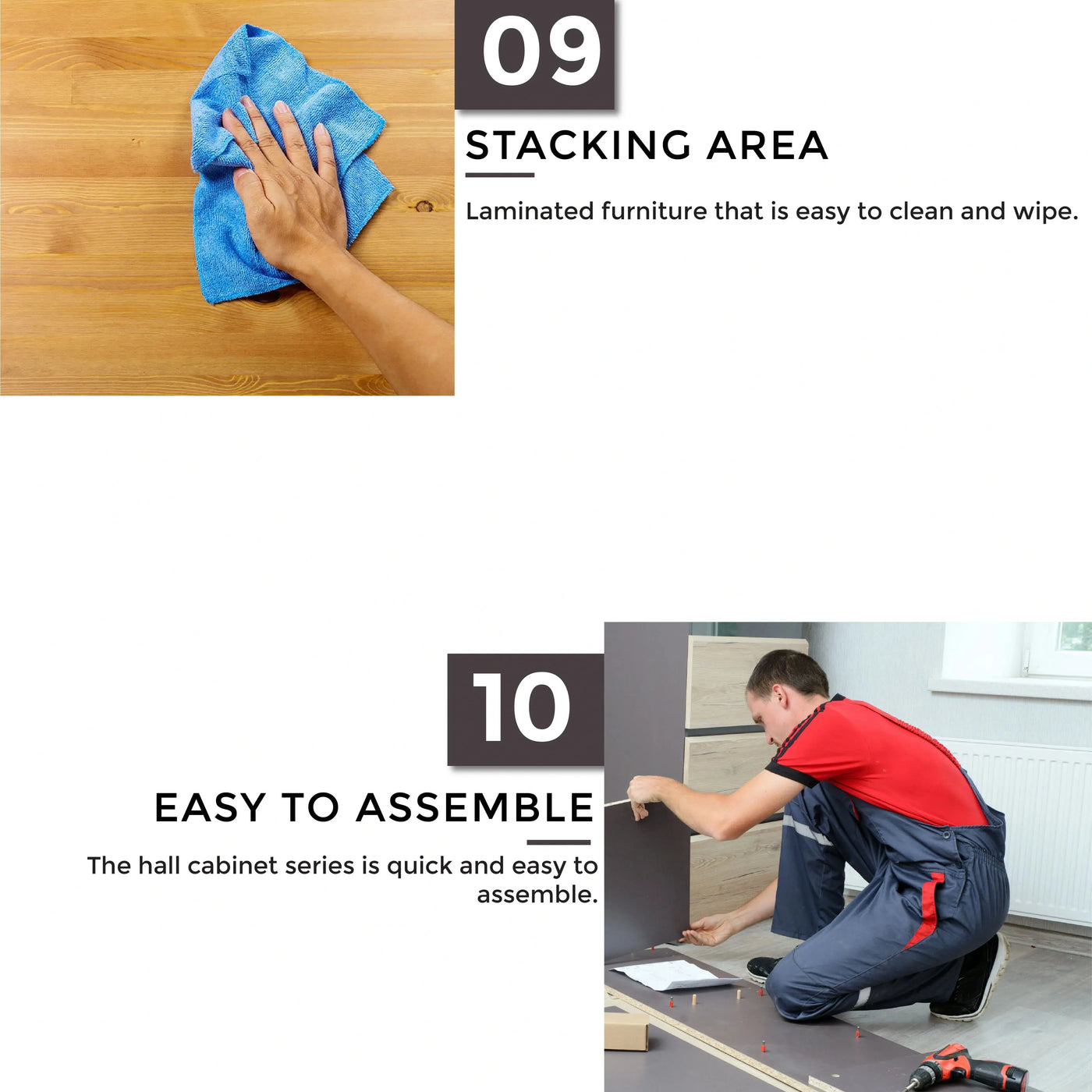 09

STACKING AREA

Laminated furniture that is easy to clean and wipe.

10

EASY TO ASSEMBLE

The hall cabinet series is quick and easy to assemble.