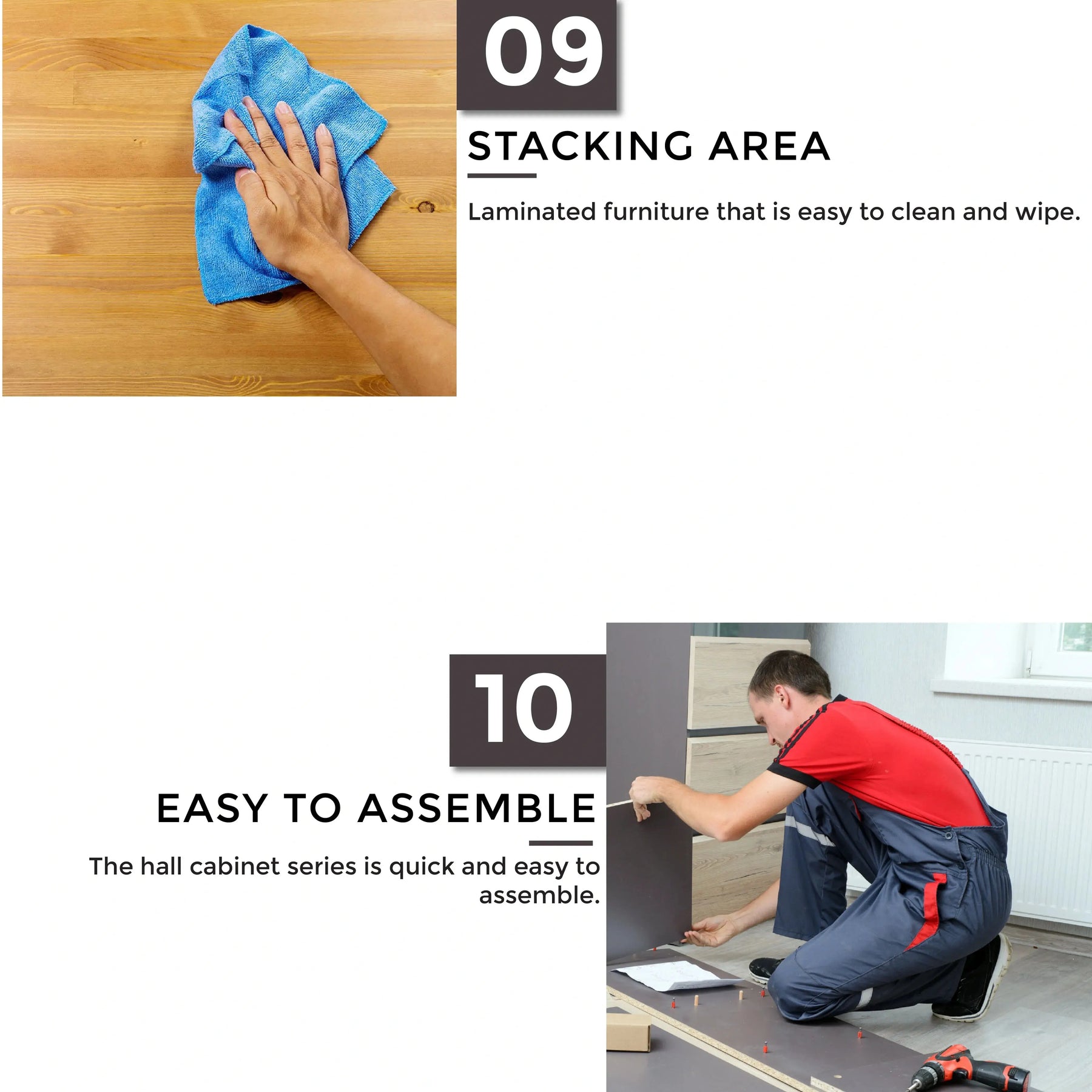 09

STACKING AREA

Laminated furniture that is easy to clean and wipe.

10

EASY TO ASSEMBLE

The hall cabinet series is quick and easy to assemble.