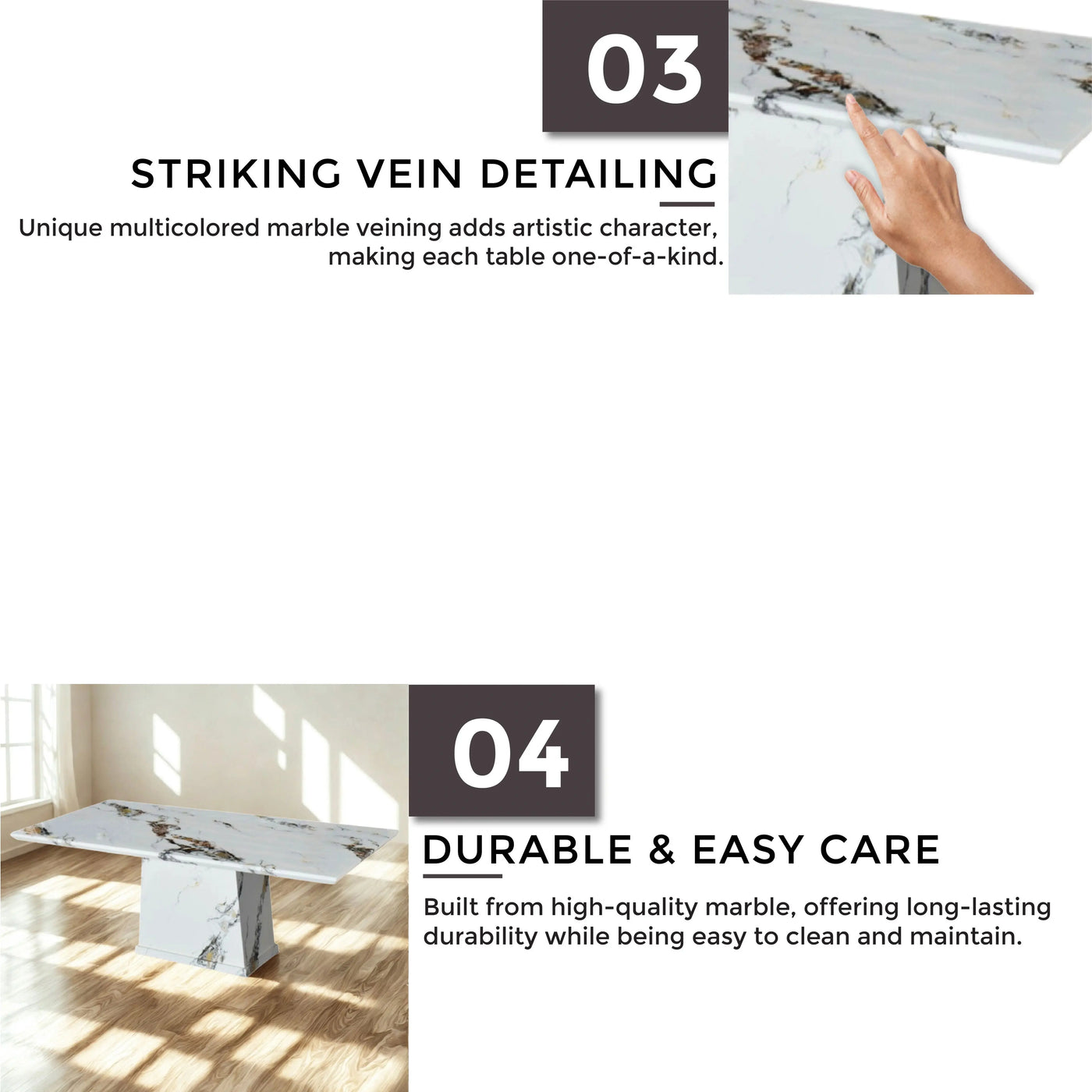 03

STRIKING VEIN DETAILING

Unique multicolored marble veining adds artistic character, making each table one-of-a-kind.

04

DURABLE & EASY CARE

Built from high-quality marble, offering long-lasting durability while being easy to clean and maintain.