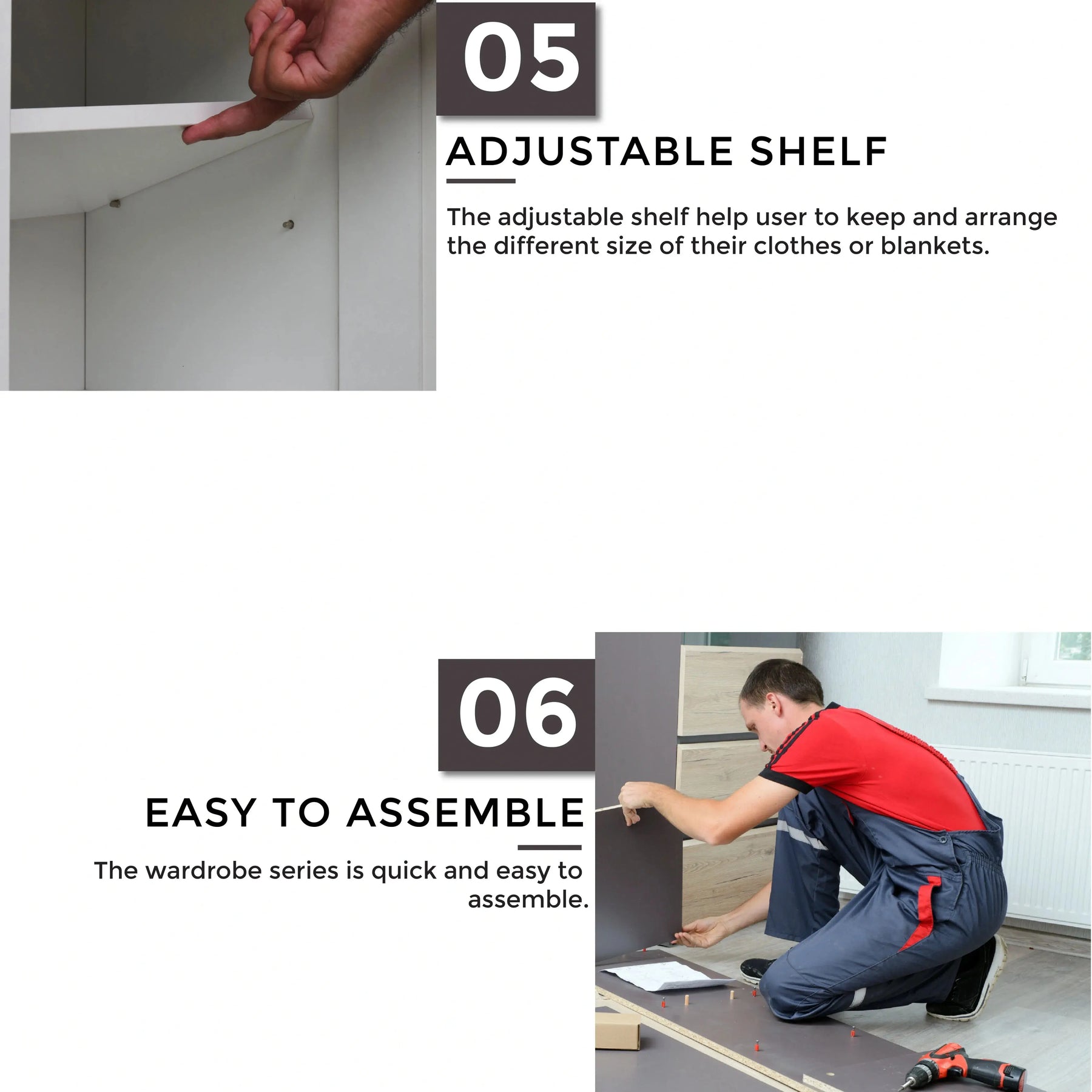 05

ADJUSTABLE SHELF

The adjustable shelf help user to keep and arrange the different size of their clothes or blankets.

06

EASY TO ASSEMBLE

The wardrobe series is quick and easy to assemble.