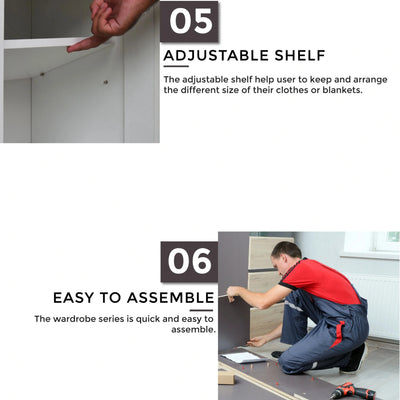 05

ADJUSTABLE SHELF

The adjustable shelf help user to keep and arrange the different size of their clothes or blankets.

06

EASY TO ASSEMBLE

The wardrobe series is quick and easy to assemble.