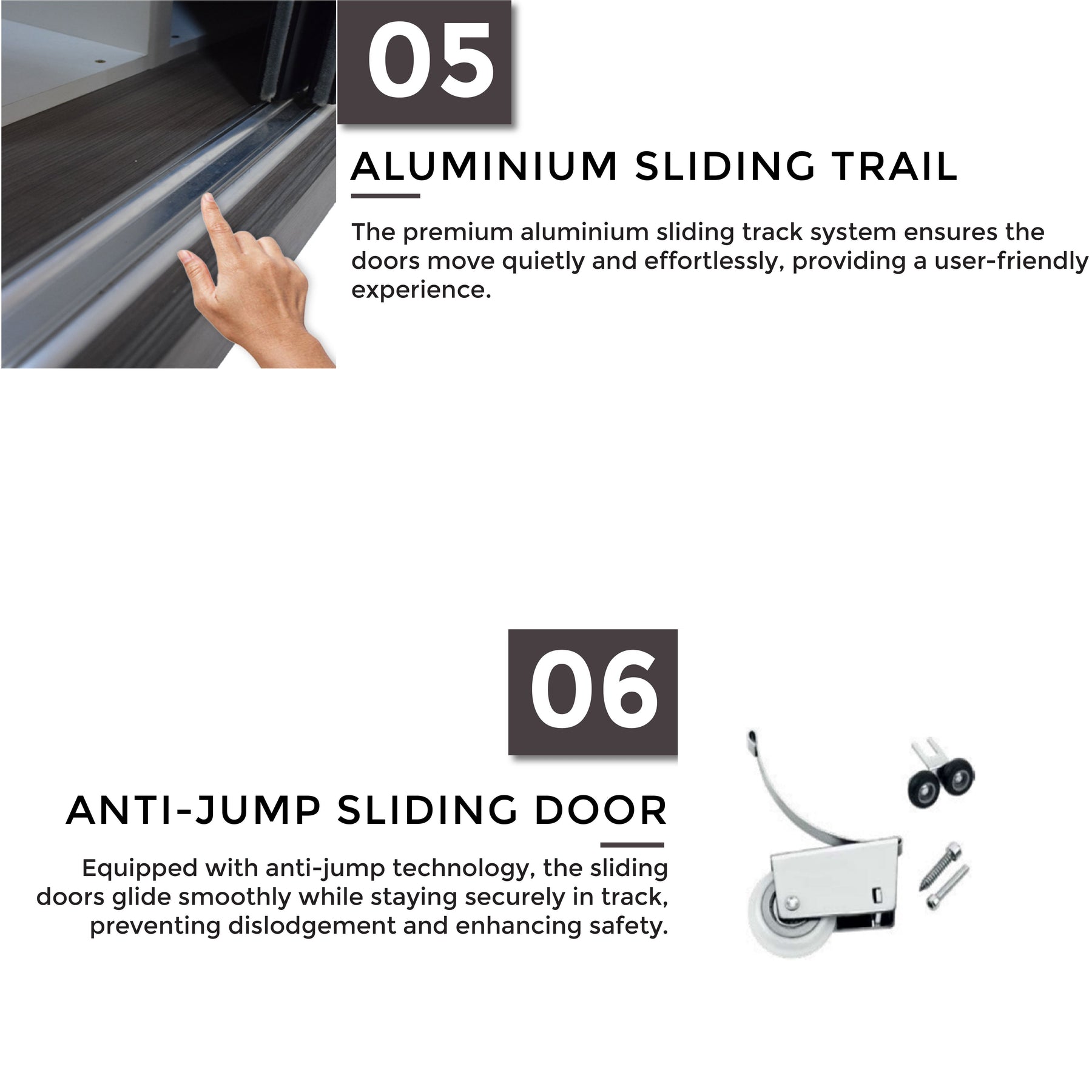 05

ALUMINIUM SLIDING TRAIL

The premium aluminium sliding track system ensures the doors move quietly and effortlessly, providing a user-friendly experience.

06

ANTI-JUMP SLIDING DOOR

Equipped with anti-jump technology, the sliding doors glide smoothly while staying securely in track, preventing dislodgement and enhancing safety.