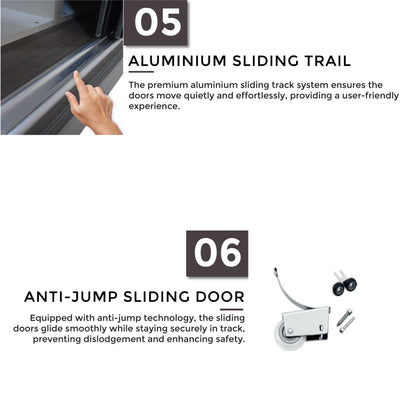 05

ALUMINIUM SLIDING TRAIL

The premium aluminium sliding track system ensures the doors move quietly and effortlessly, providing a user-friendly experience.

06

ANTI-JUMP SLIDING DOOR

Equipped with anti-jump technology, the sliding doors glide smoothly while staying securely in track, preventing dislodgement and enhancing safety.