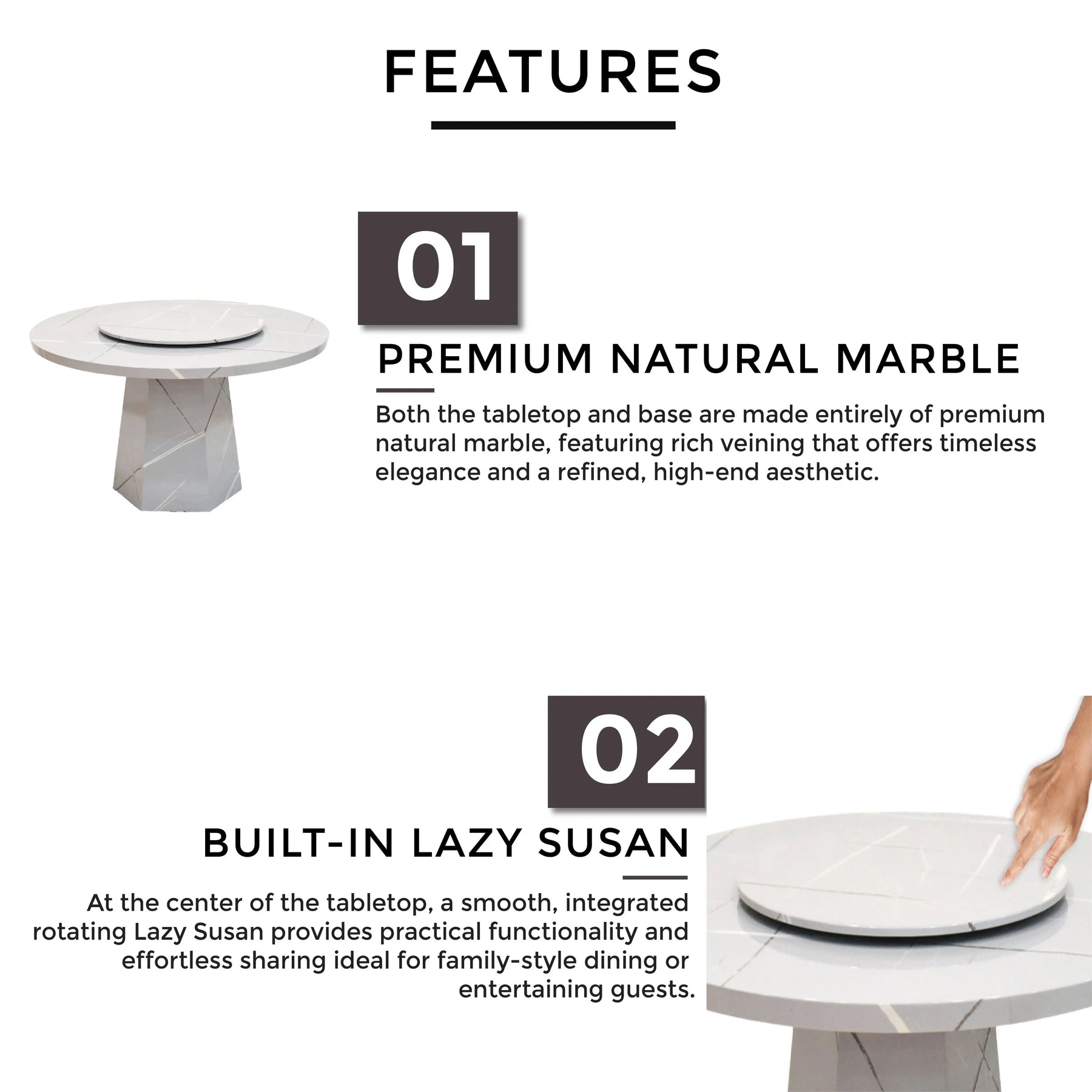 FEATURES

01

PREMIUM NATURAL MARBLE

Both the tabletop and base are made entirely of premium natural marble, featuring rich veining that offers timeless elegance and a refined, high-end aesthetic.

02

BUILT-IN LAZY SUSAN

At the center of the tabletop, a smooth, integrated rotating Lazy Susan provides practical functionality and effortless sharing ideal for family-style dining or entertaining guests.