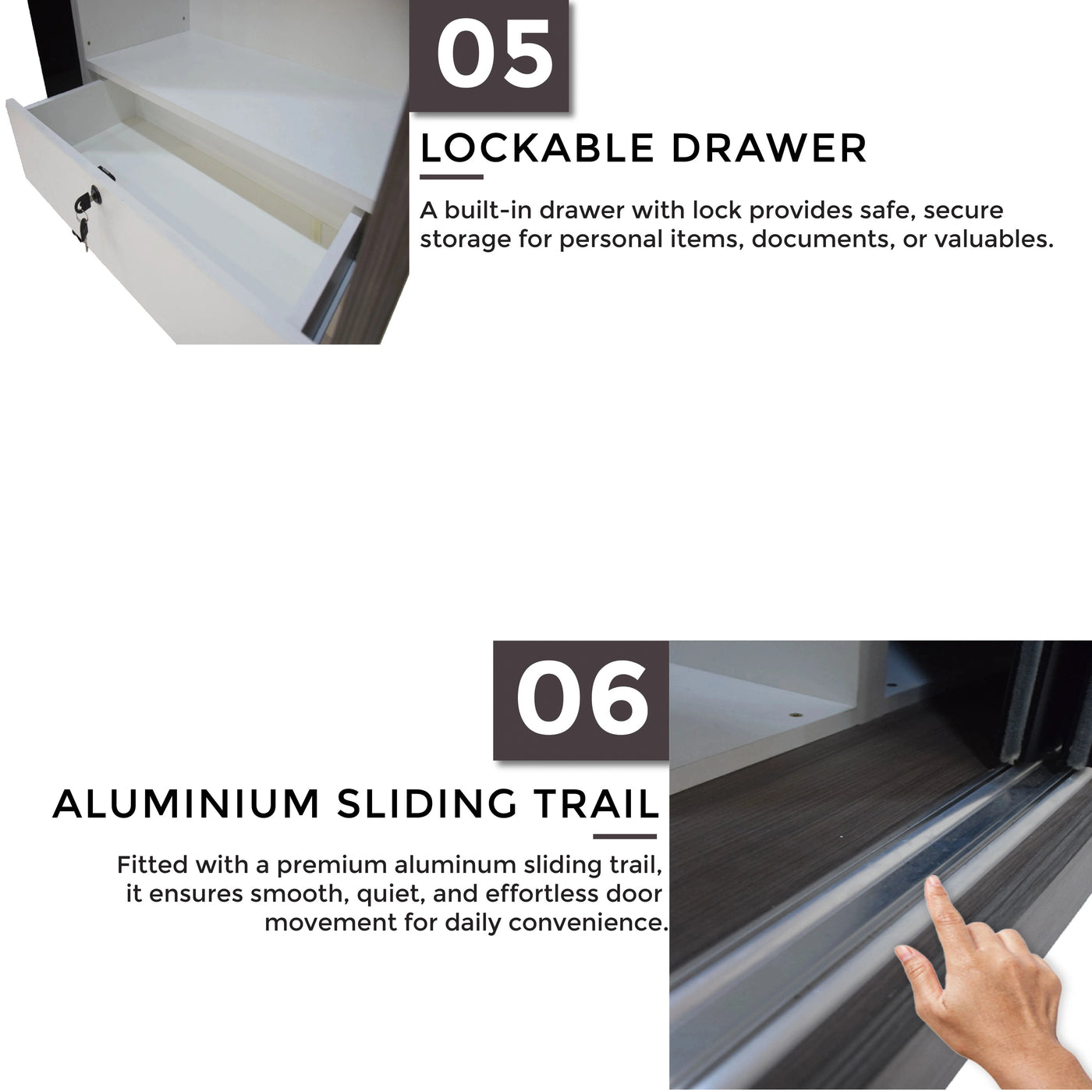 05

LOCKABLE DRAWER

A built-in drawer with lock provides safe, secure storage for personal items, documents, or valuables.

06

ALUMINIUM SLIDING TRAIL

Fitted with a premium aluminum sliding trail, it ensures smooth, quiet, and effortless door movement for daily convenience.