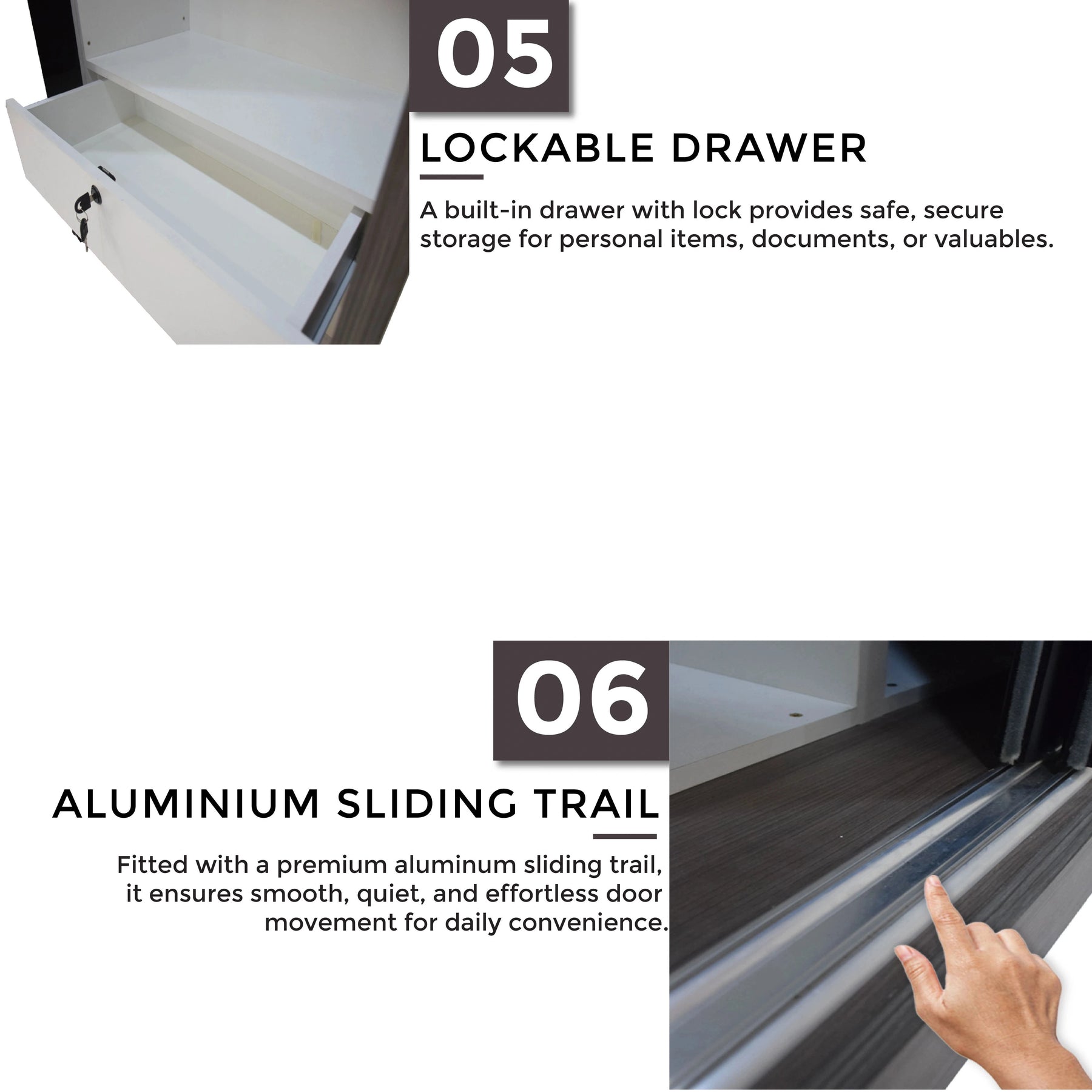 05

LOCKABLE DRAWER

A built-in drawer with lock provides safe, secure storage for personal items, documents, or valuables.

06

ALUMINIUM SLIDING TRAIL

Fitted with a premium aluminum sliding trail, it ensures smooth, quiet, and effortless door movement for daily convenience.