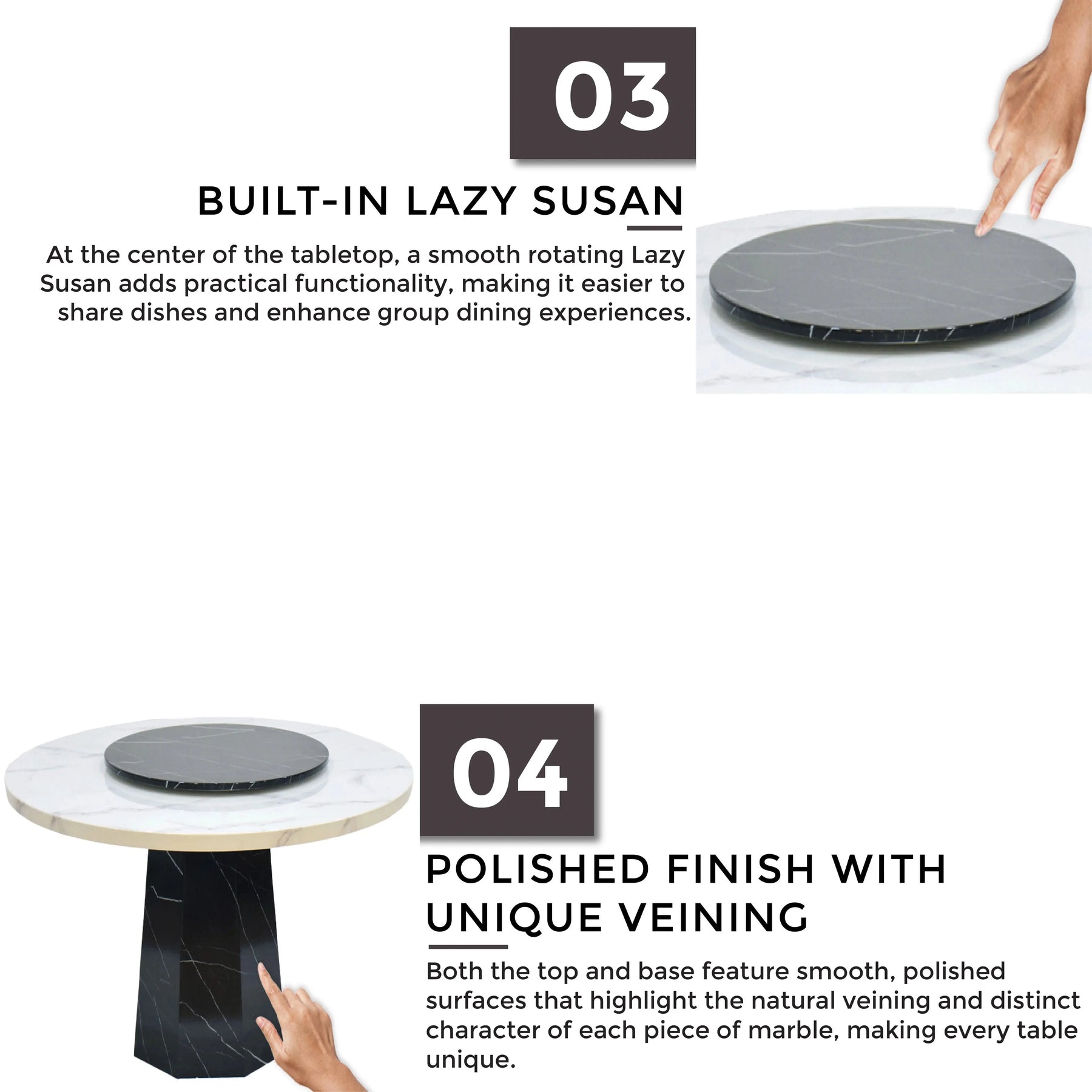 03

BUILT-IN LAZY SUSAN

At the center of the tabletop, a smooth rotating Lazy Susan adds practical functionality, making it easier to share dishes and enhance group dining experiences.

04

POLISHED FINISH WITH UNIQUE VEINING

Both the top and base feature smooth, polished surfaces that highlight the natural veining and distinct character of each piece of marble, making every table unique.