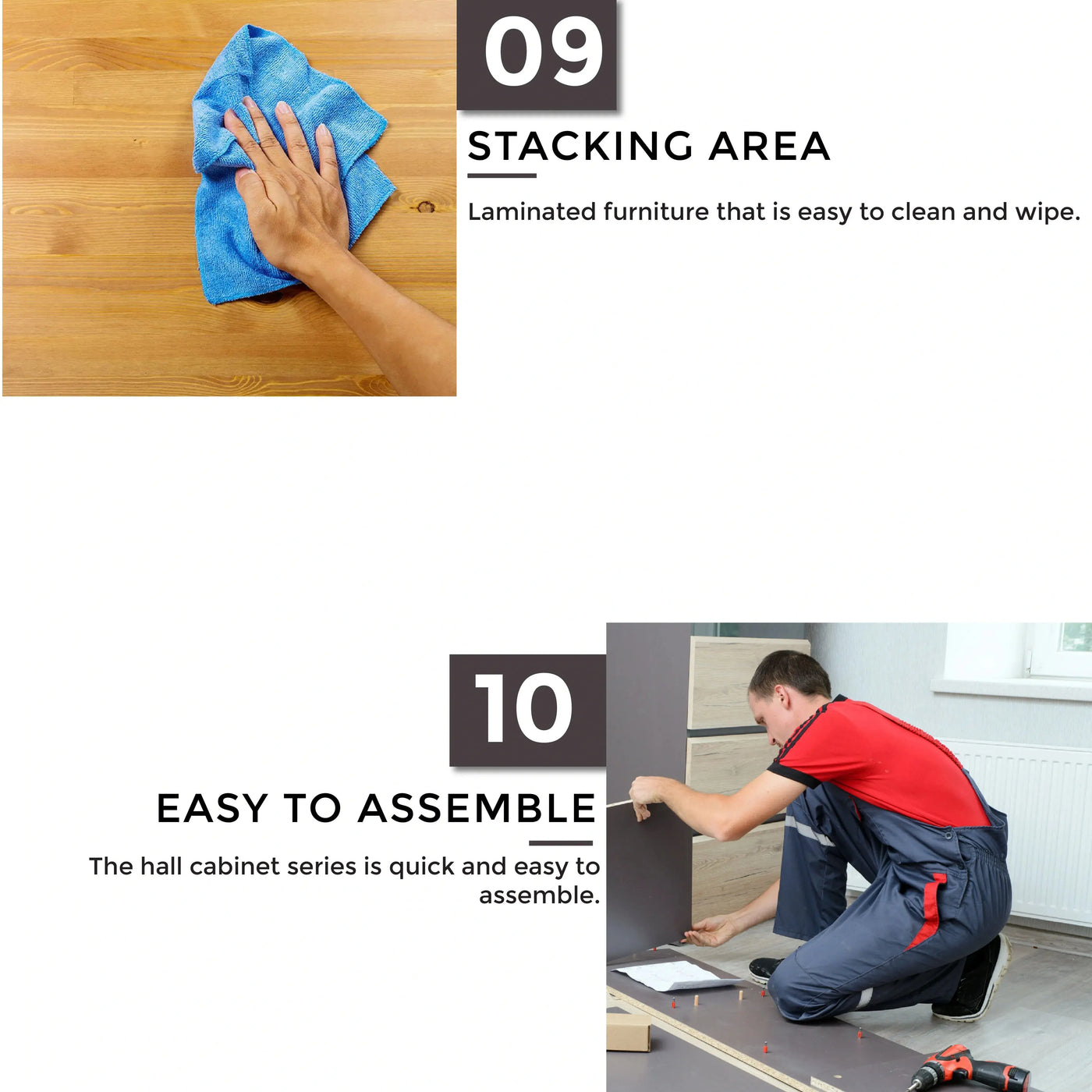 09

STACKING AREA

Laminated furniture that is easy to clean and wipe.

10

EASY TO ASSEMBLE

The hall cabinet series is quick and easy to assemble.