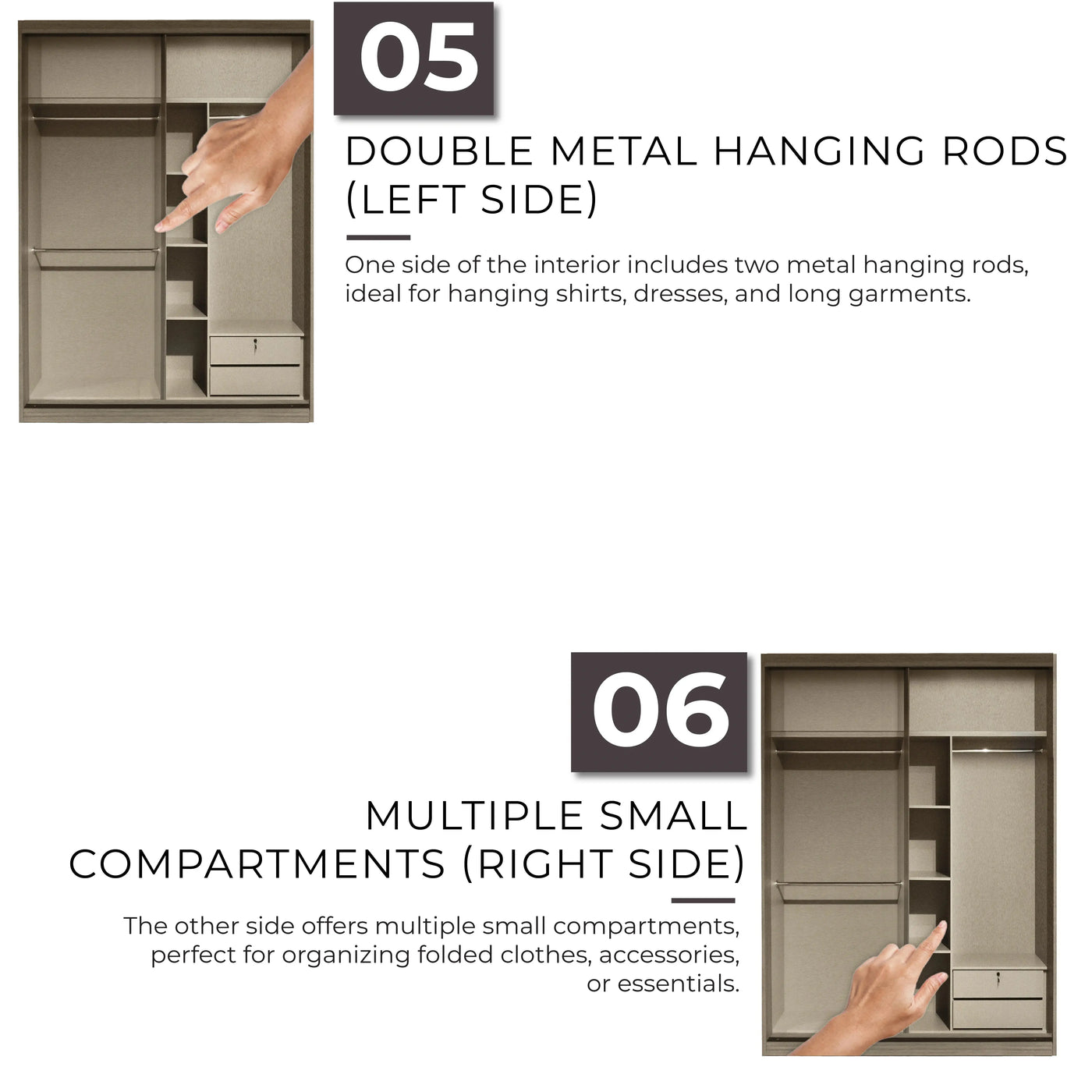 05

DOUBLE METAL HANGING RODS (LEFT SIDE)

One side of the interior includes two metal hanging rods, ideal for hanging shirts, dresses, and long garments.

06

MULTIPLE SMALL COMPARTMENTS (RIGHT SIDE)

The other side offers multiple small compartments, perfect for organizing folded clothes, accessories, or essentials.