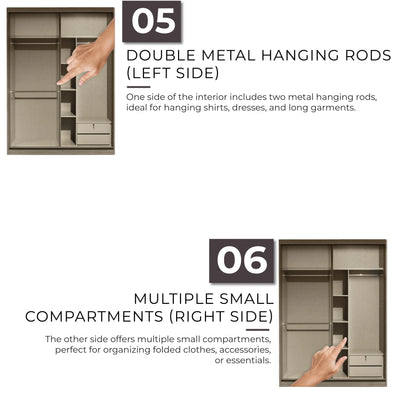 05

DOUBLE METAL HANGING RODS (LEFT SIDE)

One side of the interior includes two metal hanging rods, ideal for hanging shirts, dresses, and long garments.

06

MULTIPLE SMALL COMPARTMENTS (RIGHT SIDE)

The other side offers multiple small compartments, perfect for organizing folded clothes, accessories, or essentials.