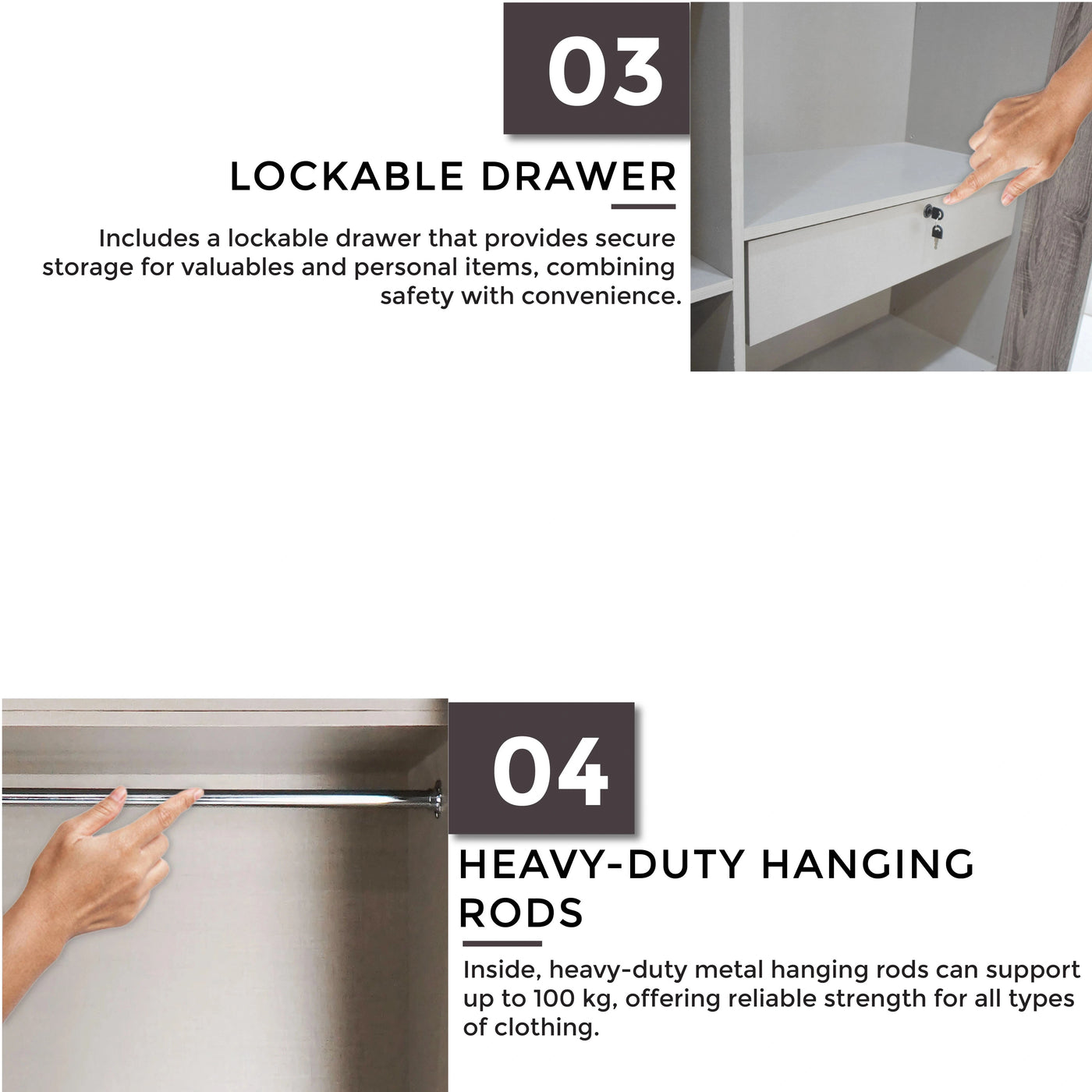 03

LOCKABLE DRAWER

Includes a lockable drawer that provides secure storage for valuables and personal items, combining safety with convenience.

04

HEAVY-DUTY HANGING RODS

Inside, heavy-duty metal hanging rods can support up to 100 kg, offering reliable strength for all types of clothing.