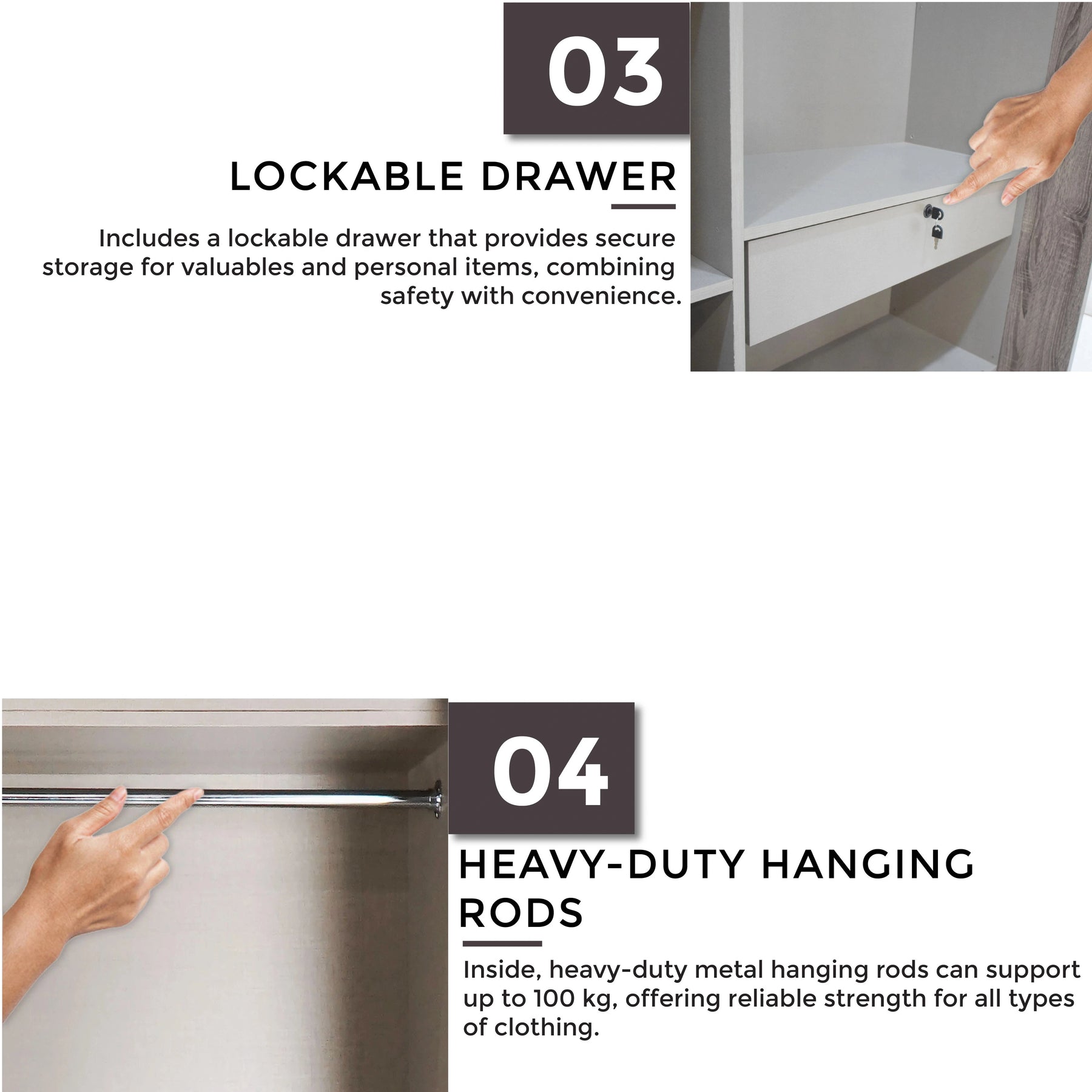 03

LOCKABLE DRAWER

Includes a lockable drawer that provides secure storage for valuables and personal items, combining safety with convenience.

04

HEAVY-DUTY HANGING RODS

Inside, heavy-duty metal hanging rods can support up to 100 kg, offering reliable strength for all types of clothing.