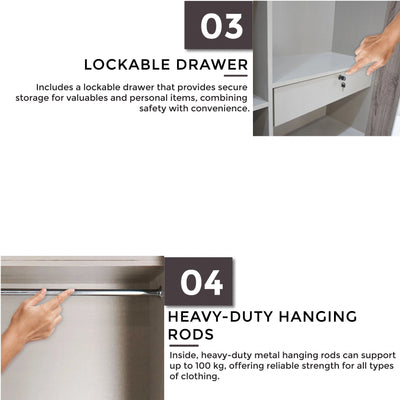 03

LOCKABLE DRAWER

Includes a lockable drawer that provides secure storage for valuables and personal items, combining safety with convenience.

04

HEAVY-DUTY HANGING RODS

Inside, heavy-duty metal hanging rods can support up to 100 kg, offering reliable strength for all types of clothing.